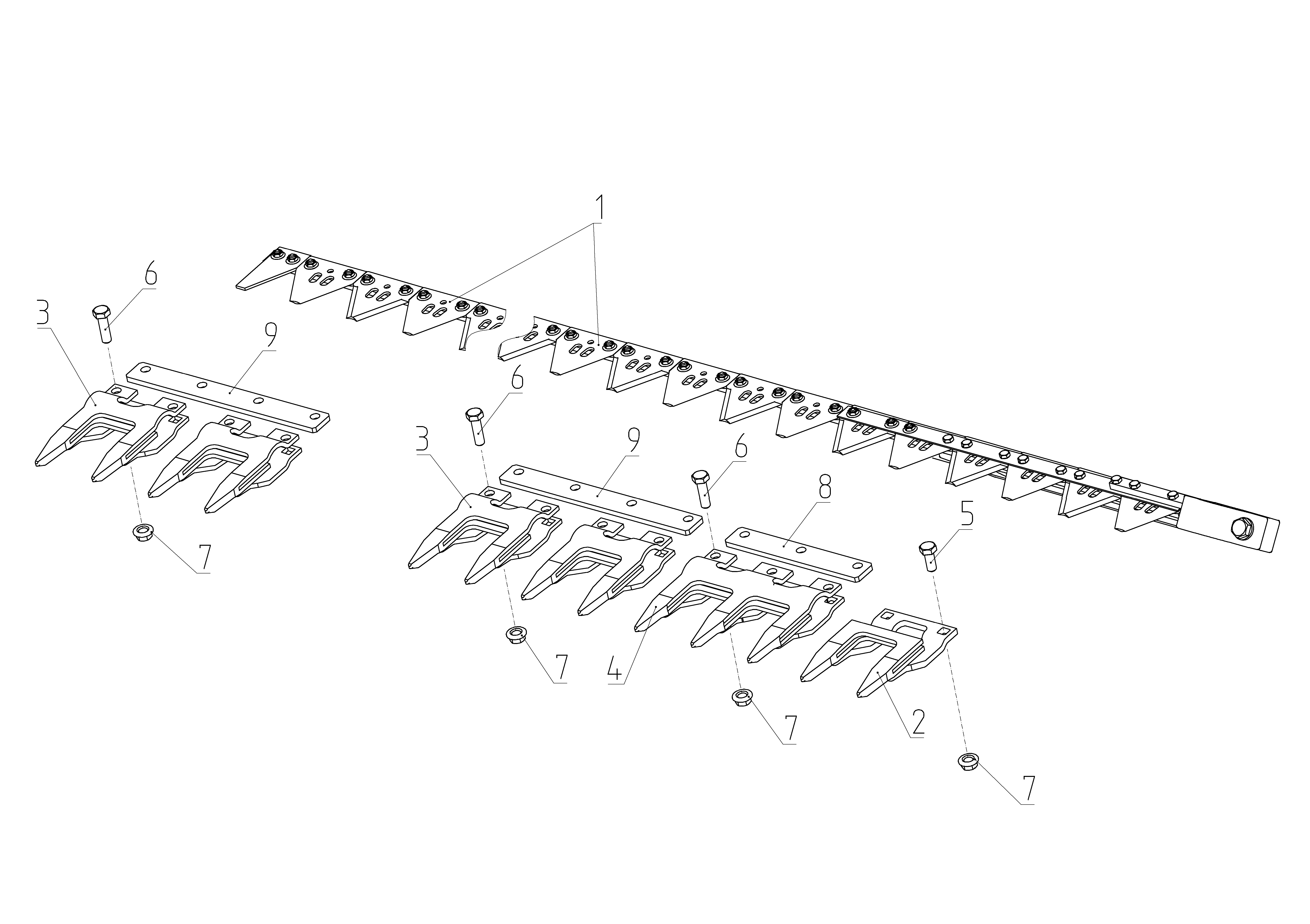 1
6
3
9
6
3
9
6
8
5
7
7
4
7
2
7